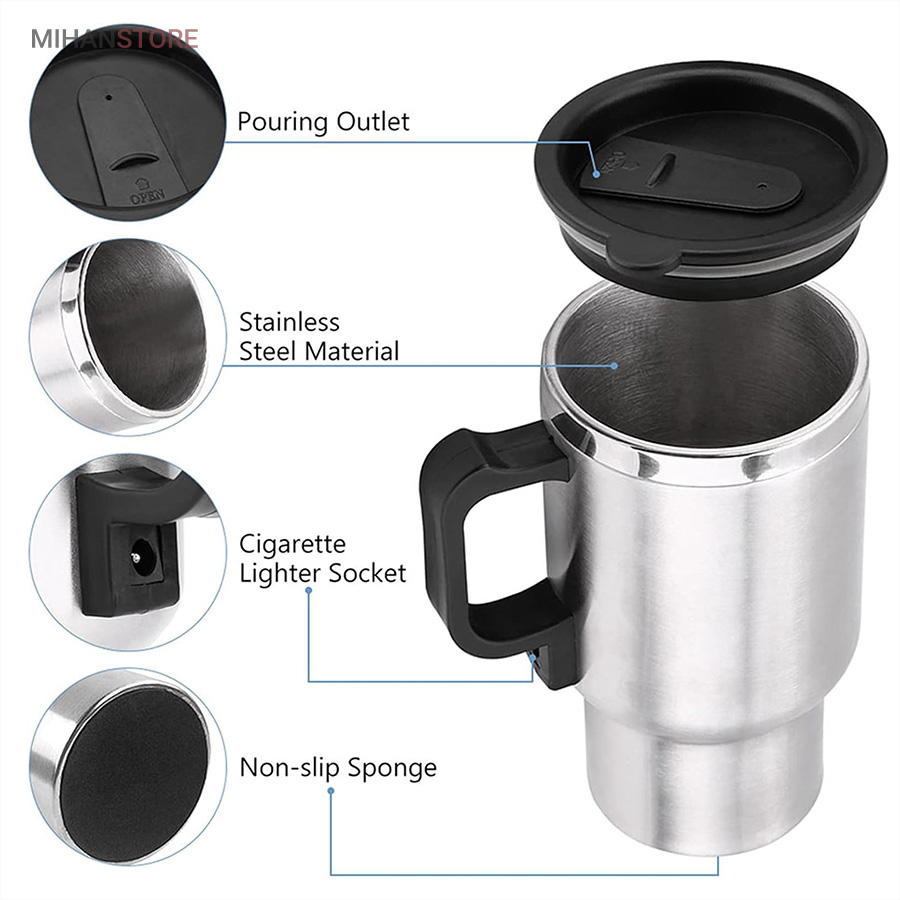 MIHANSTORE

OPEN

Pouring Outlet

Stainless Steel Material

Cigarette Lighter Socket

Non-slip Sponge